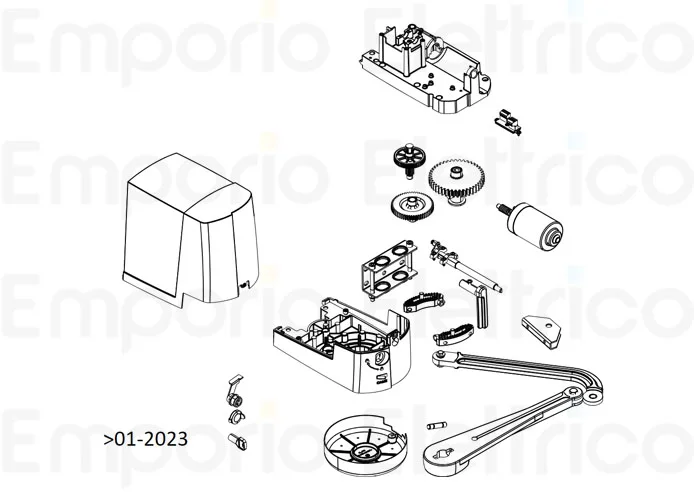 Emporio Elettrico
Emporio Elettrico
Emporio Elettrico
Emporio Elettrico

>01-2023