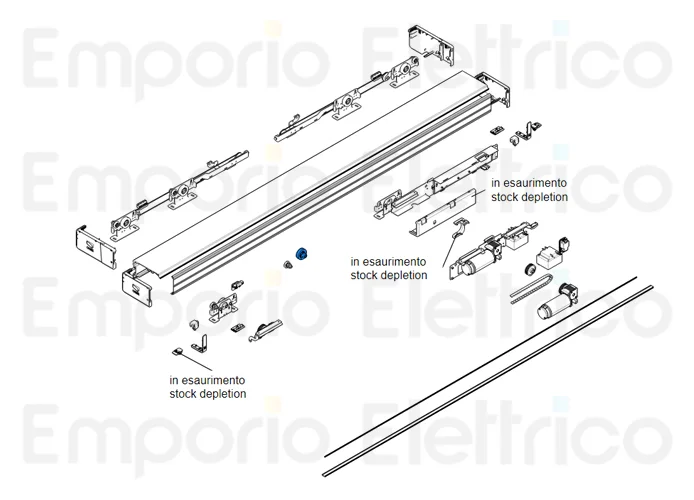 Emporio Elettrico
Emporio Elettrico
Emporio Elettrico
Emporio Elettrico

in esaurimento
stock depletion

in esaurimento
stock depletion

in esaurimento
stock depletion