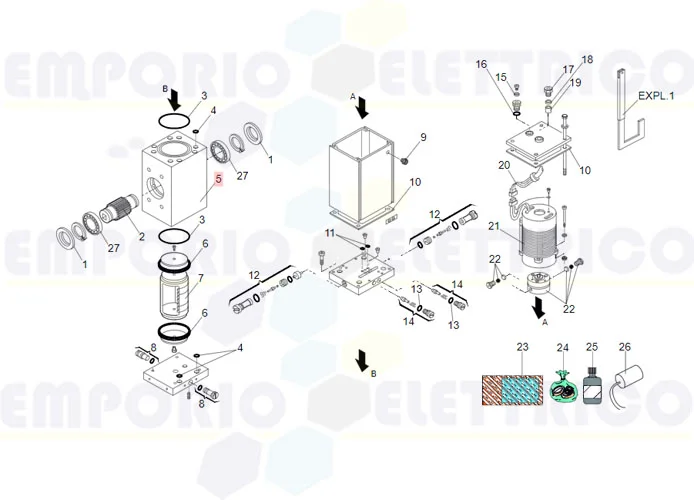 EMPORIO ELETTRICO

B
3
4
1
27
5
2
27
1
3
6
7
6
8
4
8

A
9
10
11
12
12
13
14
14
13
B

16
15
17
18
19
EXPL.1
10
20
21
22
22
A

23
24
25
26

EMPORIO ELETTRICO

EMPORIO ELETTRICO