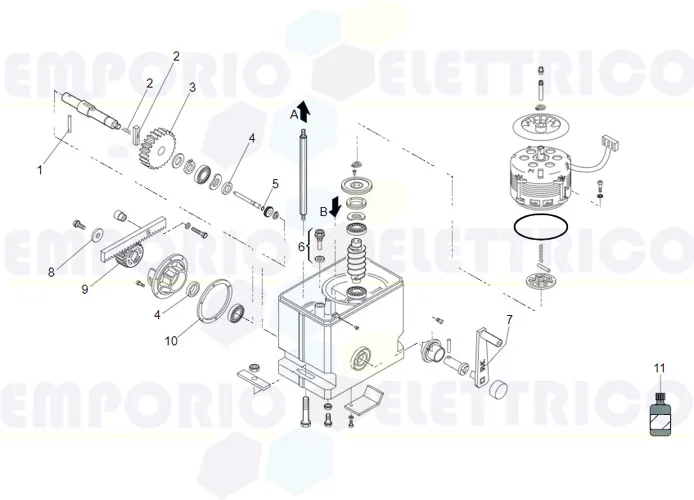 EMPORIO ELETTRICO

2
2
3
1
4
5
A
B
6
8
9
4
10
7
11

EMPORIO ELETTRICO

EMPORIO ELETTRICO