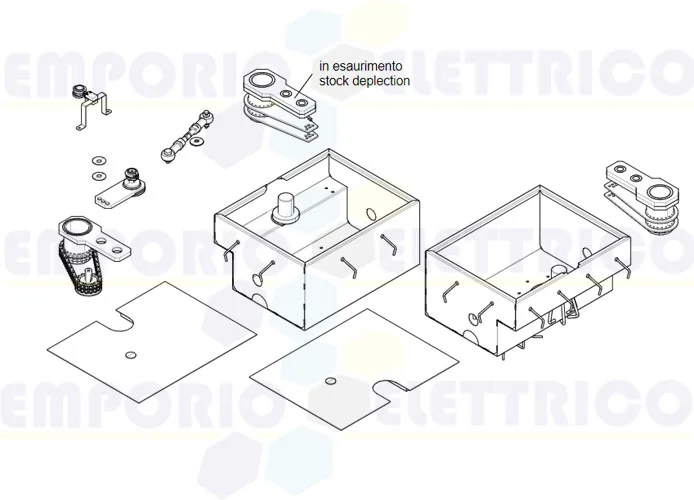 EMPORIO ELETTRICO

in esaurimento
stock deplection

EMPORIO ELETTRICO

EMPORIO ELETTRICO