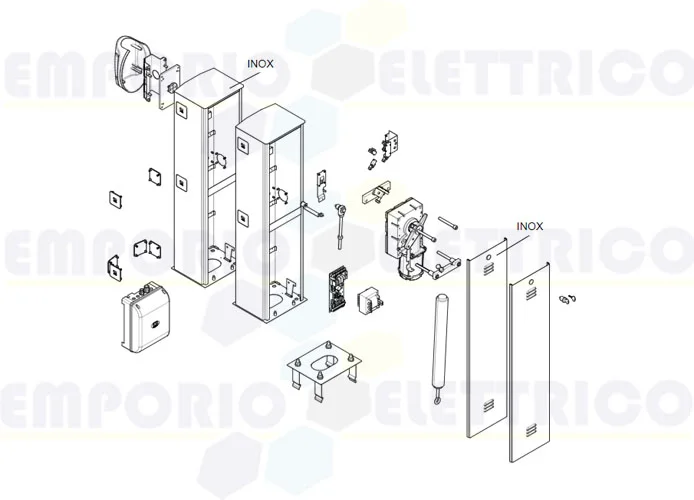 EMPORIO ELETTRICO

INOX

EMPORIO ELETTRICO

INOX

EMPORIO ELETTRICO