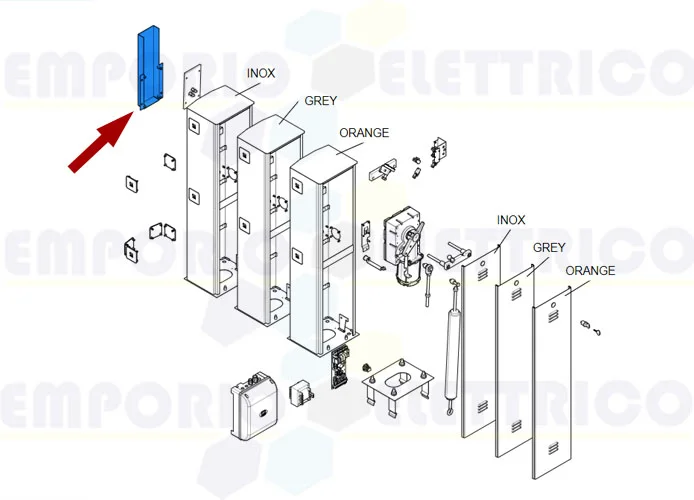 EMPORIO ELETTRICO

INOX
GREY
ORANGE

EMPORIO ELETTRICO

INOX
GREY
ORANGE

EMPORIO ELETTRICO