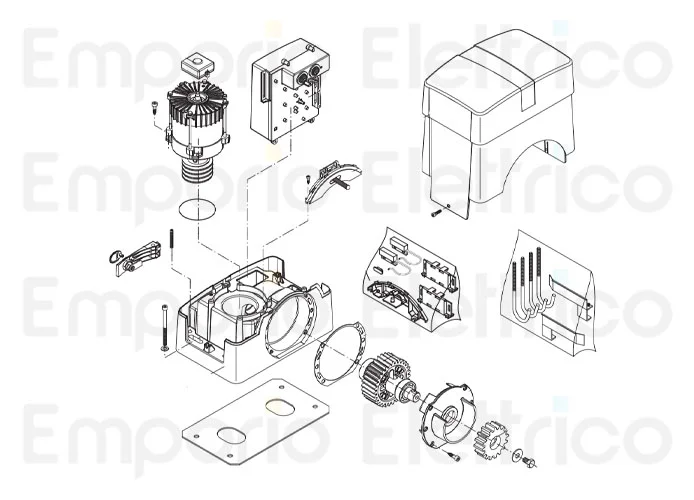 Emporio Elettrico
Emporio Elettrico
Emporio Elettrico
Emporio Elettrico