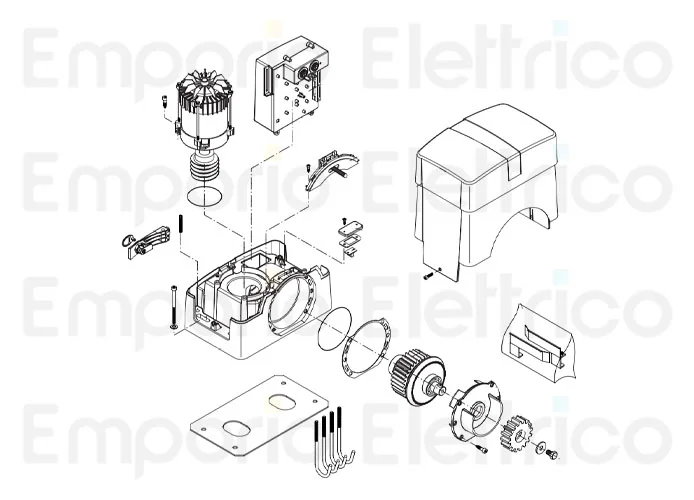 Emporio Elettrico
Emporio Elettrico
Emporio Elettrico
Emporio Elettrico