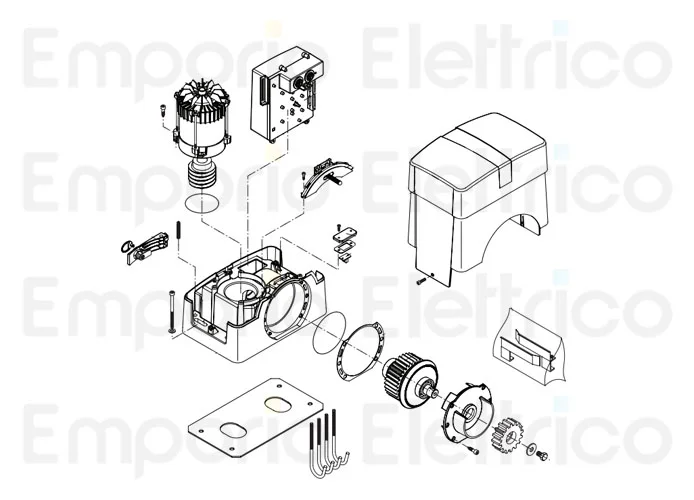 Emporio Elettrico
Emporio Elettrico
Emporio Elettrico
Emporio Elettrico