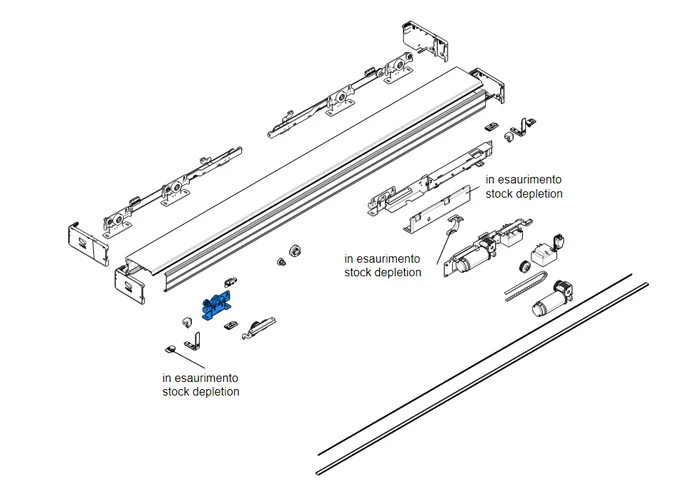 in esaurimento
stock depletion

in esaurimento
stock depletion

in esaurimento
stock depletion