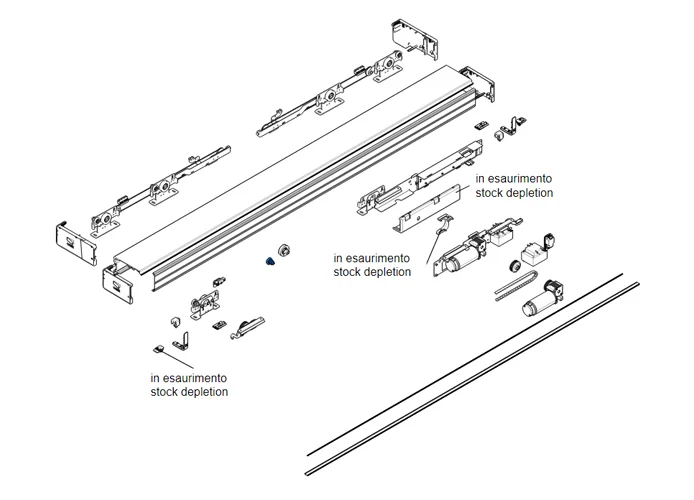 in esaurimento
stock depletion

in esaurimento
stock depletion

in esaurimento
stock depletion