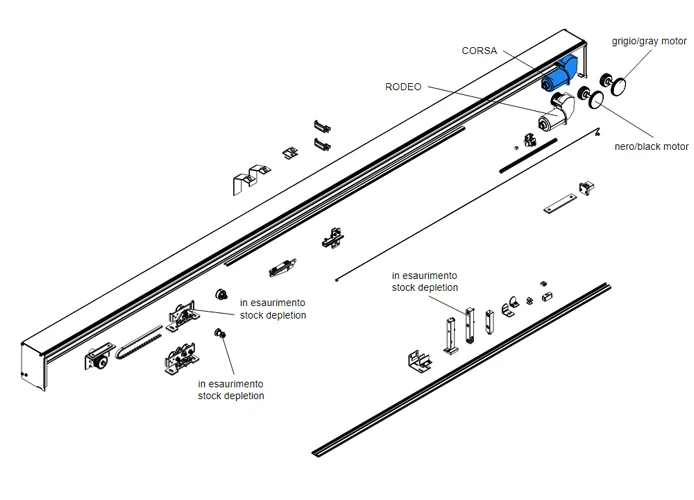 CORSA

grigio/gray motor

RODEO

nero/black motor

in esaurimento
stock depletion

in esaurimento
stock depletion

in esaurimento
stock depletion