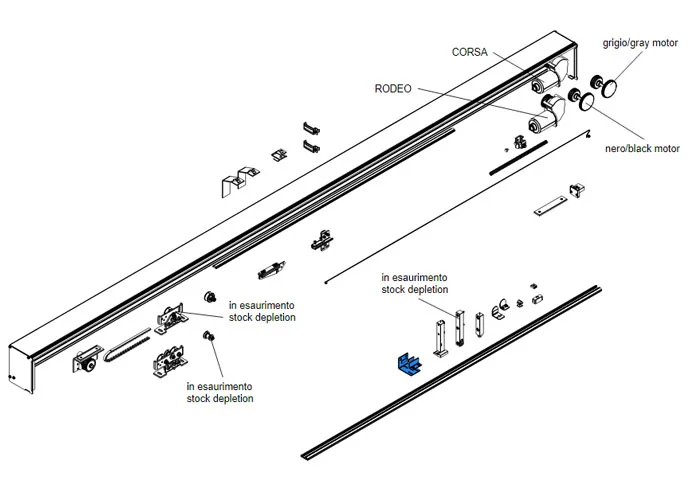 CORSA

grigio/gray motor

RODEO

nero/black motor

in esaurimento
stock depletion

in esaurimento
stock depletion

in esaurimento
stock depletion