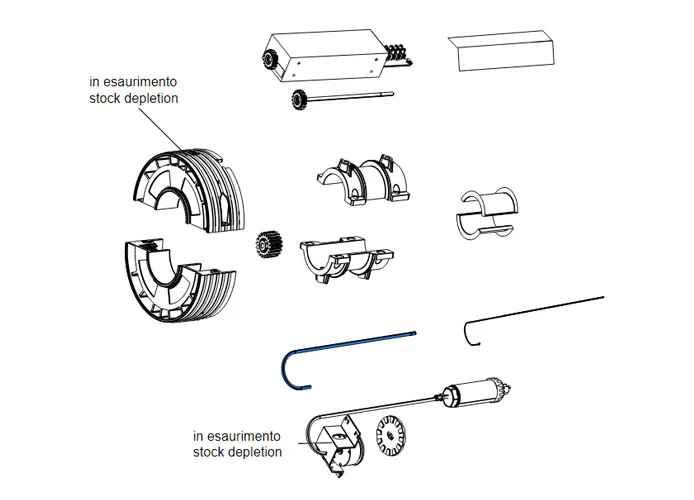 in esaurimento
stock depletion

in esaurimento
stock depletion