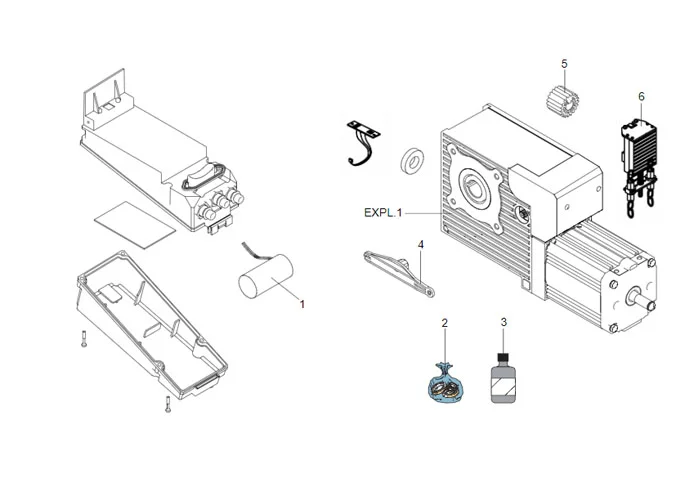 5
6
EXPL.1
4
1
2
3