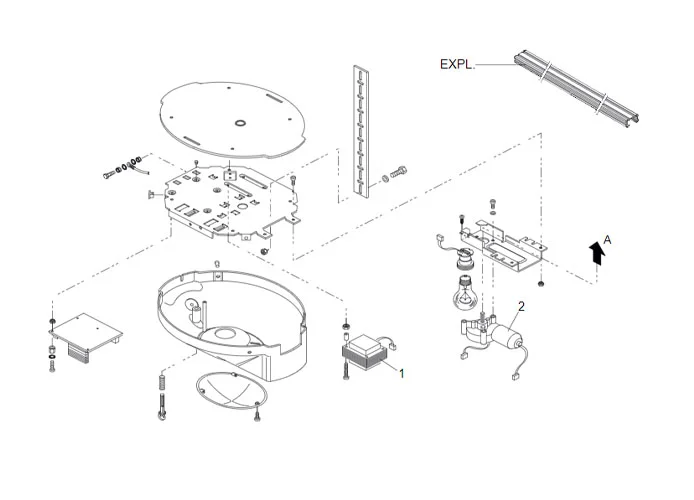 EXPL.

A

2

1