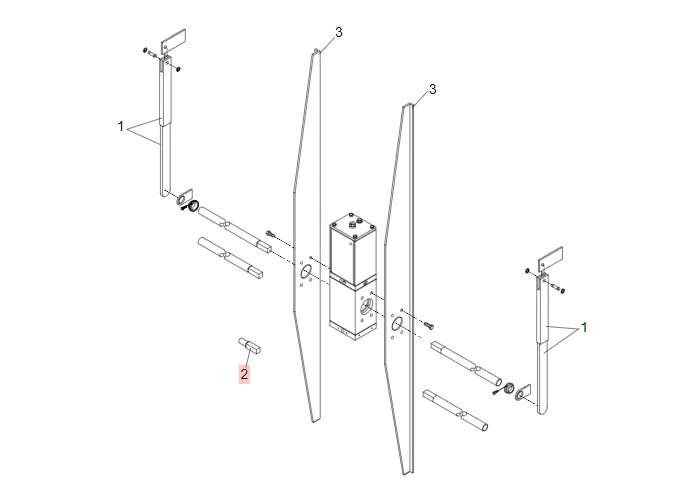 3
3
1
1
2