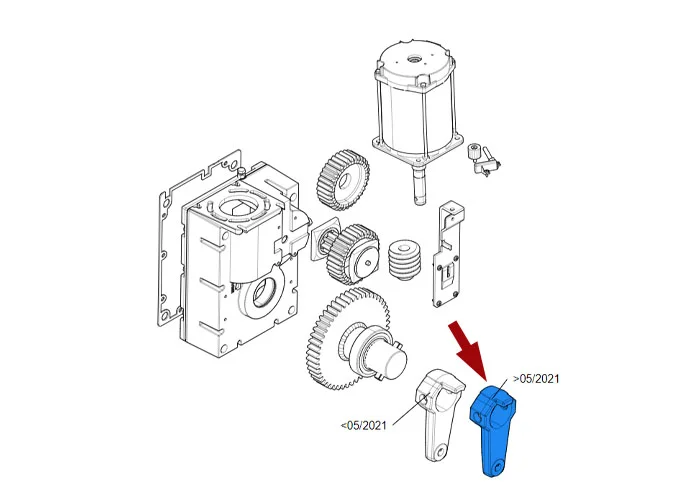 >05/2021

<05/2021