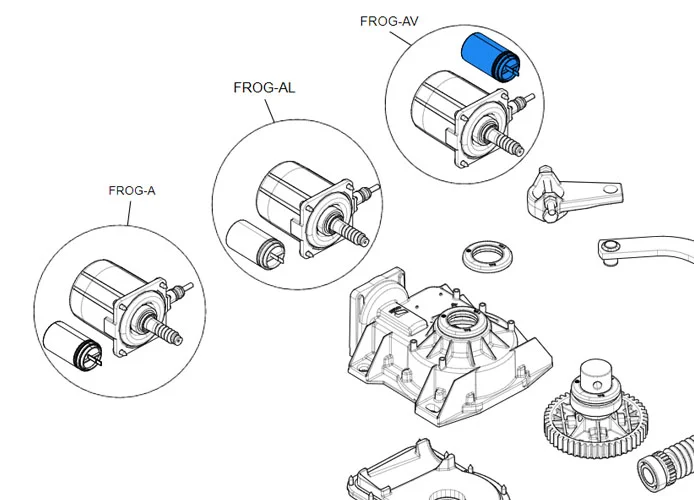 FROG-AV

FROG-AL

FROG-A