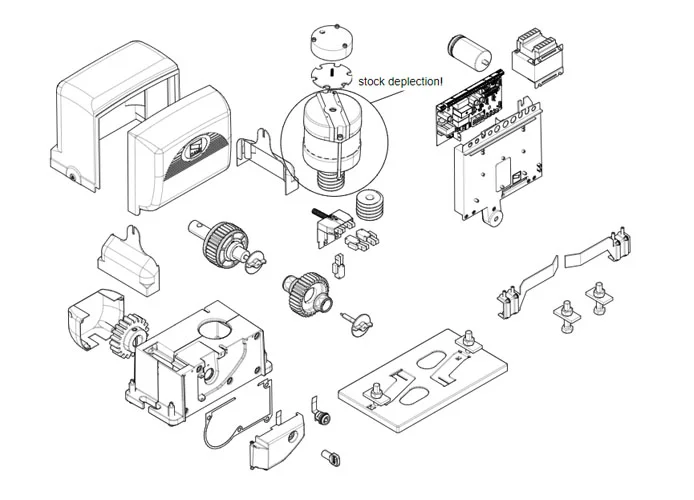 stock deplection!