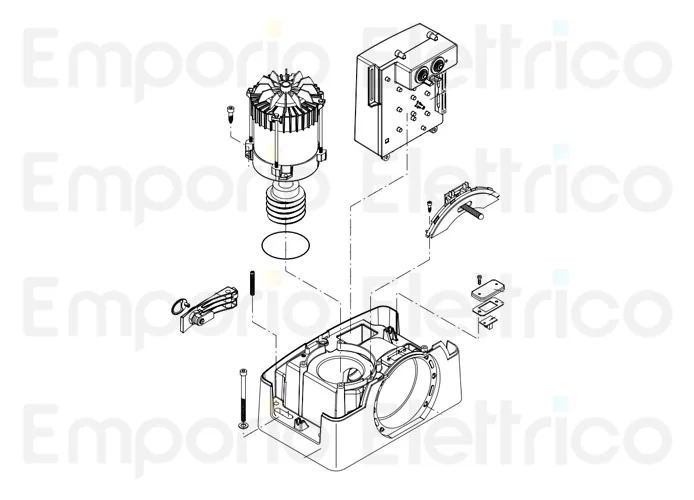 Emporio Elettrico
Emporio Elettrico
Emporio Elettrico
Emporio Elettrico