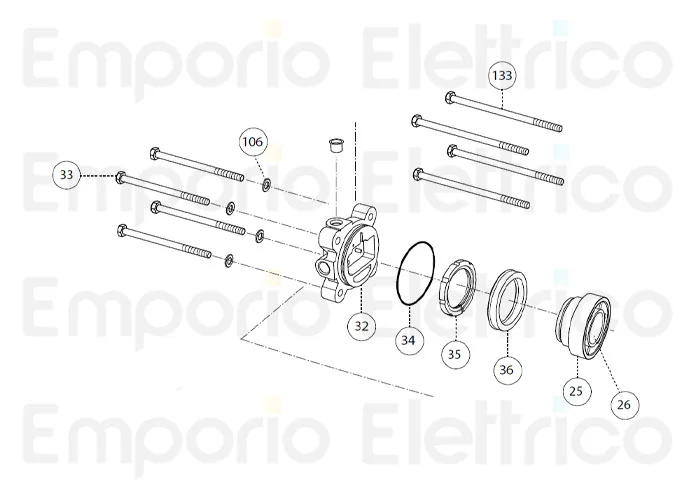 Emporio Elettrico
133
106
33
Emporio Elettrico
Emporio Elettrico
32
34
35
36
25
26
Emporio Elettrico