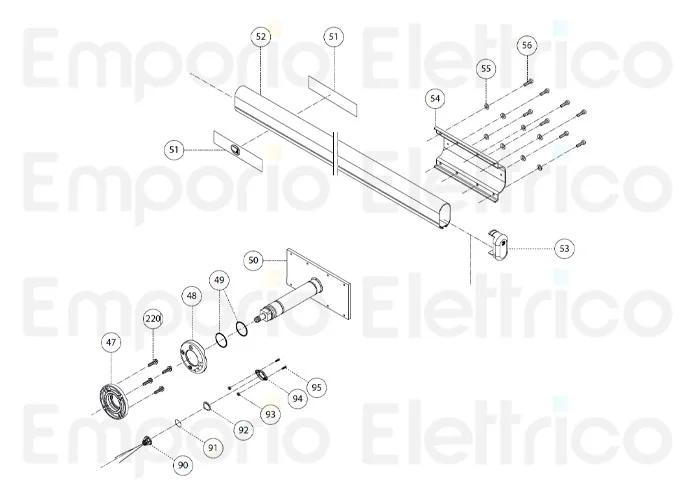 Emporio Elettrico
Emporio Elettrico
Emporio Elettrico
Emporio Elettrico

52
51
56
55
54
51
53
50
49
48
220
47
95
94
93
92
91
90